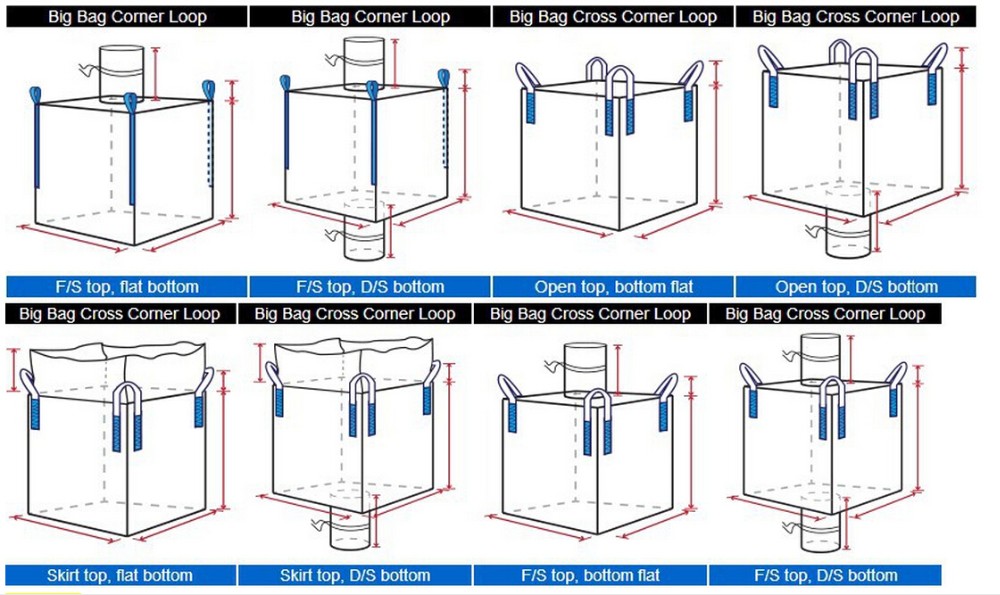 Big Bag Corner Loop

F/S top, flat bottom

Big Bag Corner Loop

F/S top, D/S bottom

Big Bag Cross Corner Loop

Open top, bottom flat

Big Bag Cross Corner Loop

Open top, D/S bottom

Big Bag Cross Corner Loop

Skirt top, flat bottom

Big Bag Cross Corner Loop

Skirt top, D/S bottom

Big Bag Cross Corner Loop

F/S top, bottom flat

Big Bag Cross Corner Loop

F/S top, D/S bottom