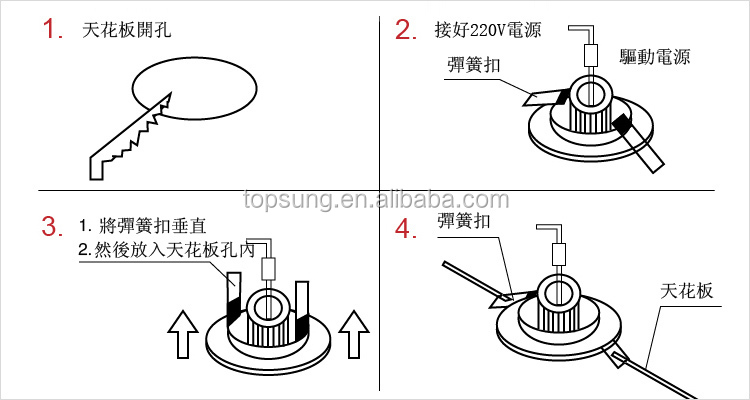 1. 天花板開孔

2. 接好220V電源

彈簧扣

驅動電源

topsung.en.alibaba.com

3. 1. 將彈簧扣垂直
2. 然後放入天花板孔內

4. 彈簧扣

天花板