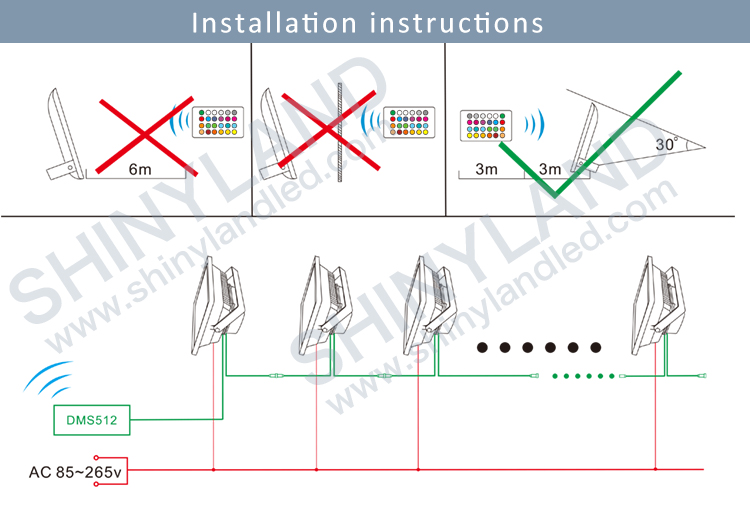 Installation instructions

6m

3m 3m

30°

SHINYLAND
www.shinylandled.com

SHINYLAND
www.shinylandled.com

DMS512

AC 85~265v