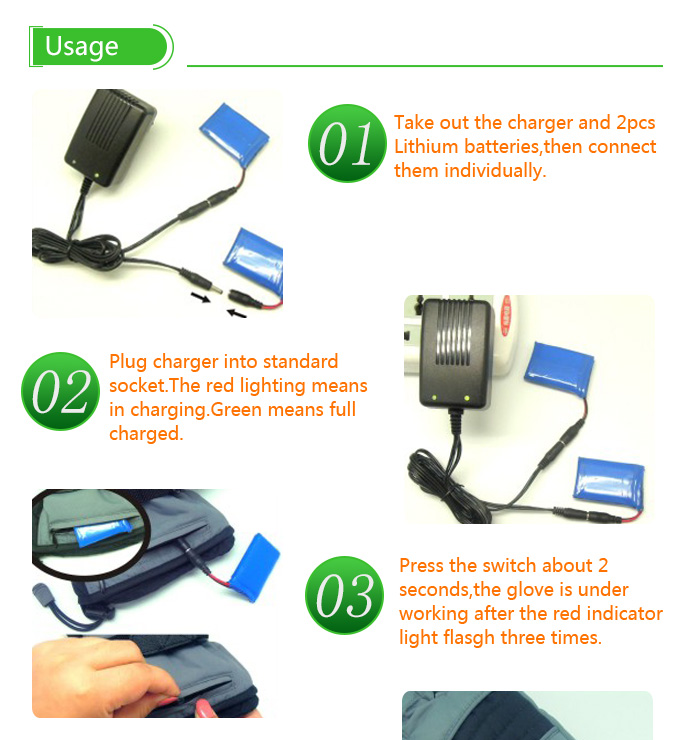 Usage

01 Take out the charger and 2pcs Lithium batteries,then connect them individually.

02 Plug charger into standard socket.The red lighting means in charging.Green means full charged.

03 Press the switch about 2 seconds,the glove is under working after the red indicator light flasgh three times.