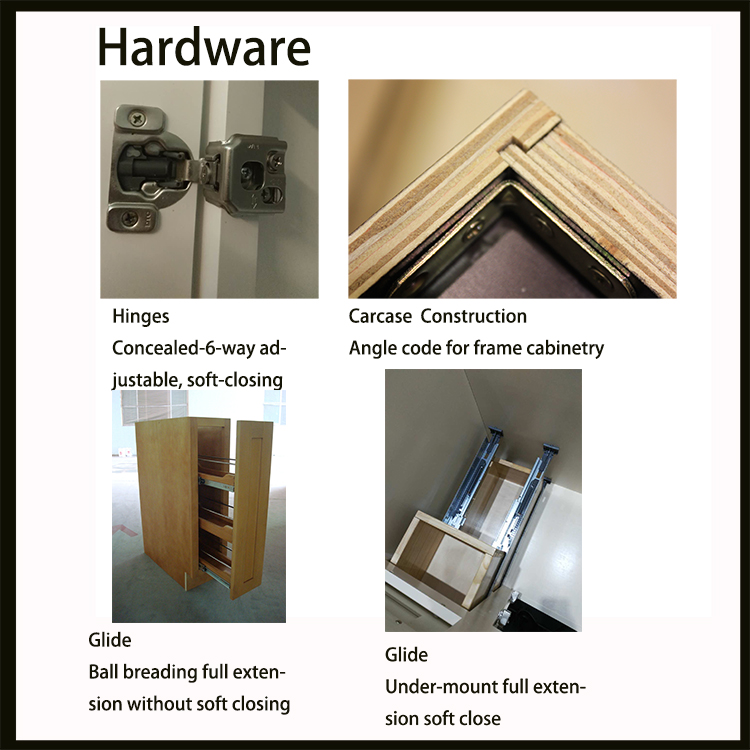 Hardware

Hinges
Concealed-6-way adjustable, soft-closing

Carcase Construction
Angle code for frame cabinetry

Glide
Ball breading full extension without soft closing

Glide
Under-mount full extension soft close