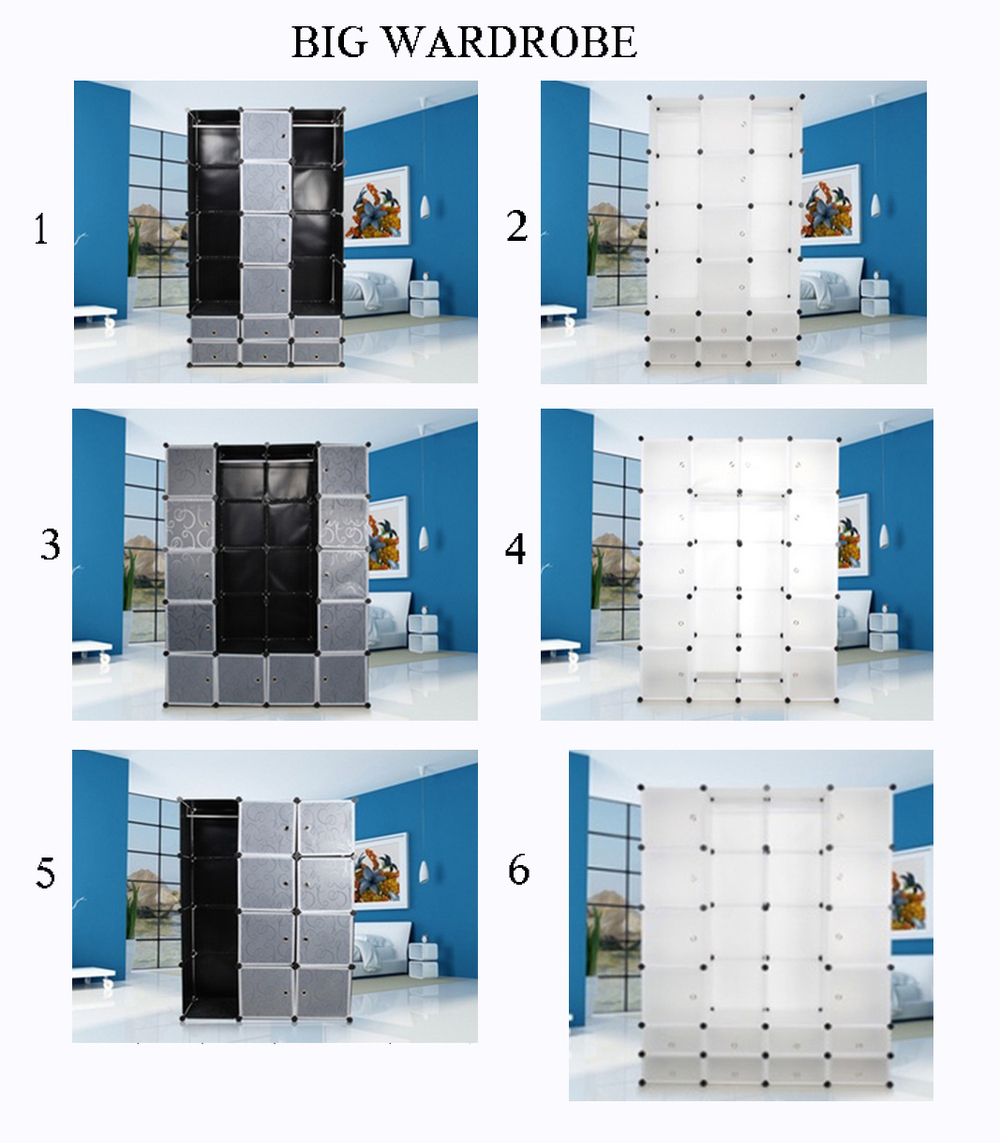 BIG WARDROBE

1

2

3

4

5

6