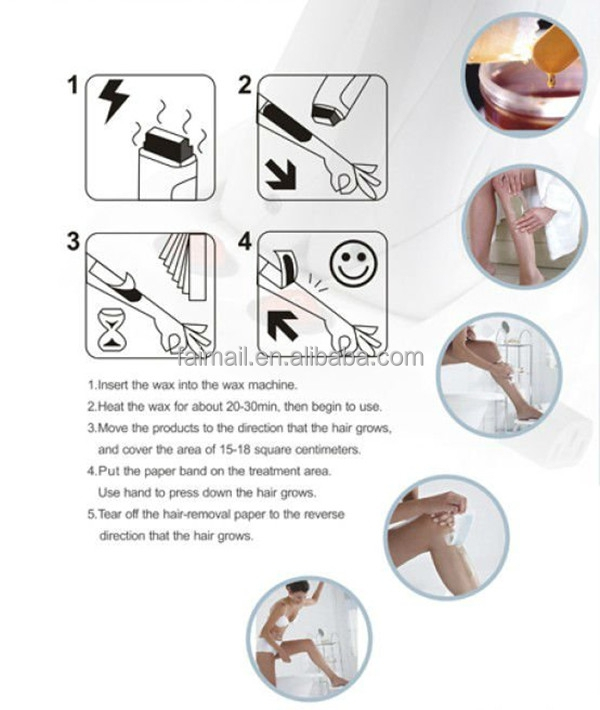 1

2

3

4

fairnail.en.alibaba.com

1.Insert the wax into the wax machine.
2.Heat the wax for about 20-30min, then begin to use.
3.Move the products to the direction that the hair grows, and cover the area of 15-18 square centimeters.
4.Put the paper band on the treatment area. Use hand to press down the hair grows.
5.Tear off the hair-removal paper to the reverse direction that the hair grows.