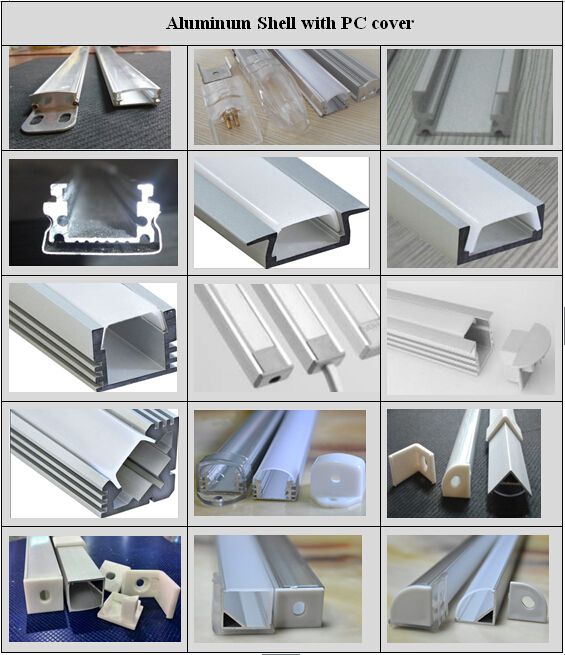 Aluminum Shell with PC cover