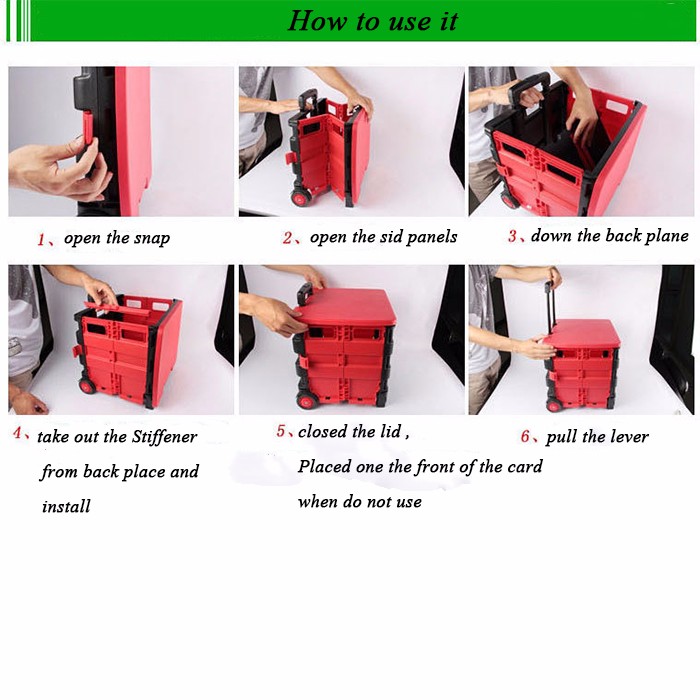 How to use it

1、open the snap

2、open the sid panels

3、down the back plane

4、take out the Stiffener from back place and install

5、closed the lid ,
Placed one the front of the card when do not use

6、pull the lever