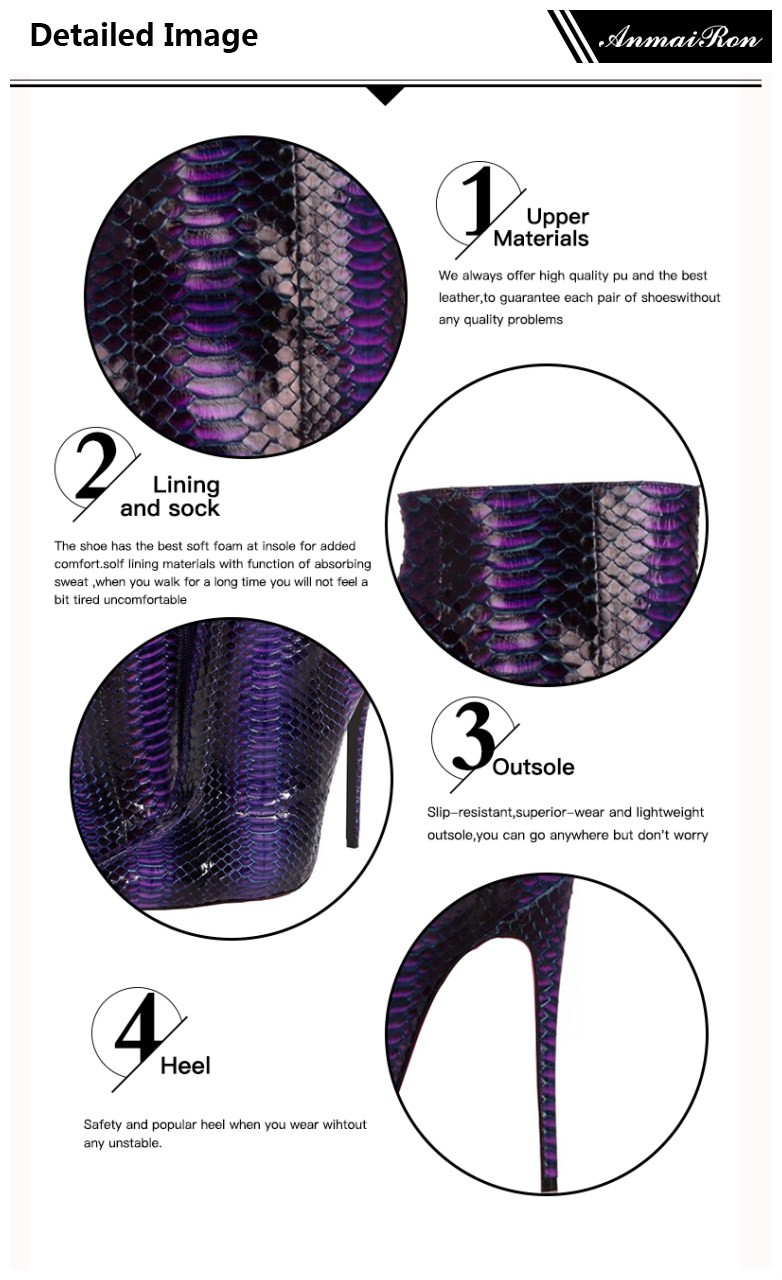 Detailed Image

AnmaiRon

1 Upper Materials

We always offer high quality pu and the best leather,to guarantee each pair of shoeswithout any quality problems

2 Lining and sock

The shoe has the best soft foam at insole for added comfort.solf lining materials with function of absorbing sweat ,when you walk for a long time you will not feel a bit tired uncomfortable

3 Outsole

Slip-resistant,superior-wear and lightweight outsole,you can go anywhere but don't worry

4 Heel

Safety and popular heel when you wear wihtout any unstable.