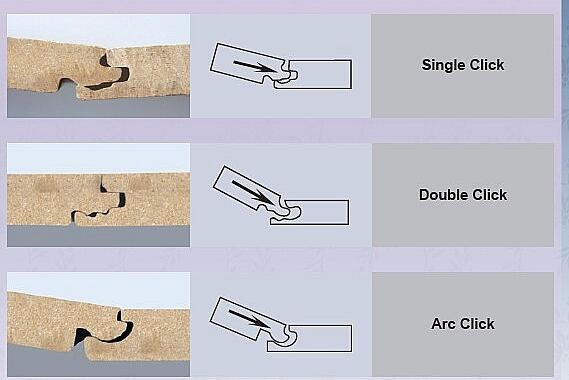 Single Click

Double Click

Arc Click