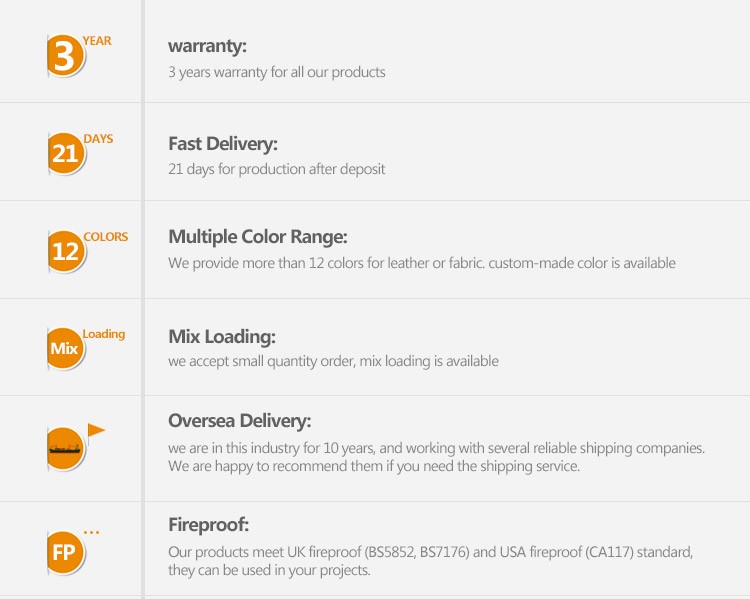 3 YEAR

warranty:
3 years warranty for all our products

21 DAYS

Fast Delivery:
21 days for production after deposit

12 COLORS

Multiple Color Range:
We provide more than 12 colors for leather or fabric. custom-made color is available

Mix Loading

Mix Loading:
we accept small quantity order, mix loading is available

Oversea Delivery:
we are in this industry for 10 years, and working with several reliable shipping companies. We are happy to recommend them if you need the shipping service.

FP ...

Fireproof:
Our products meet UK fireproof (BS5852, BS7176) and USA fireproof (CA117) standard, they can be used in your projects.