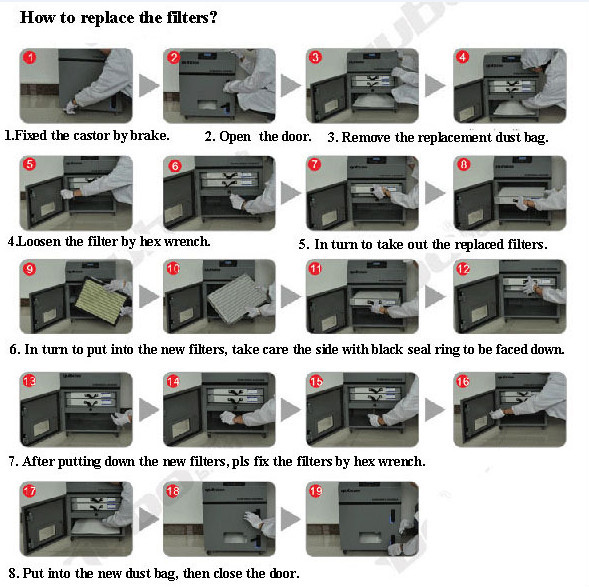 How to replace the filters?

1

2

3

4

1.Fixed the castor by brake.

2. Open the door.

3. Remove the replacement dust bag.

5

6

7

8

4.Loosen the filter by hex wrench.

5. In turn to take out the replaced filters.

9

10

11

12

6. In turn to put into the new filters, take care the side with black seal ring to be faced down.

13

14

15

16

7. After putting down the new filters, pls fix the filters by hex wrench.

17

18

19

8. Put into the new dust bag, then close the door.