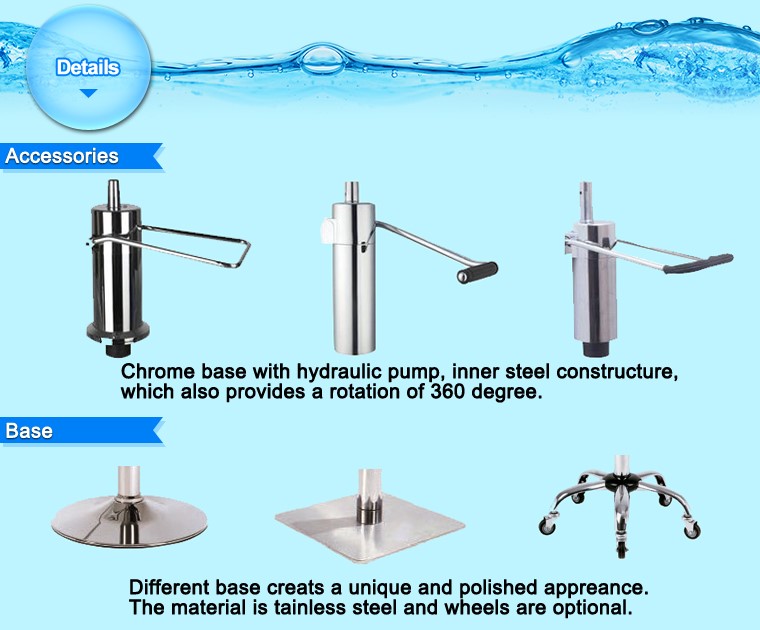 Details

Accessories

Chrome base with hydraulic pump, inner steel constructure, which also provides a rotation of 360 degree.

Base

Different base creats a unique and polished appreance. The material is tainless steel and wheels are optional.