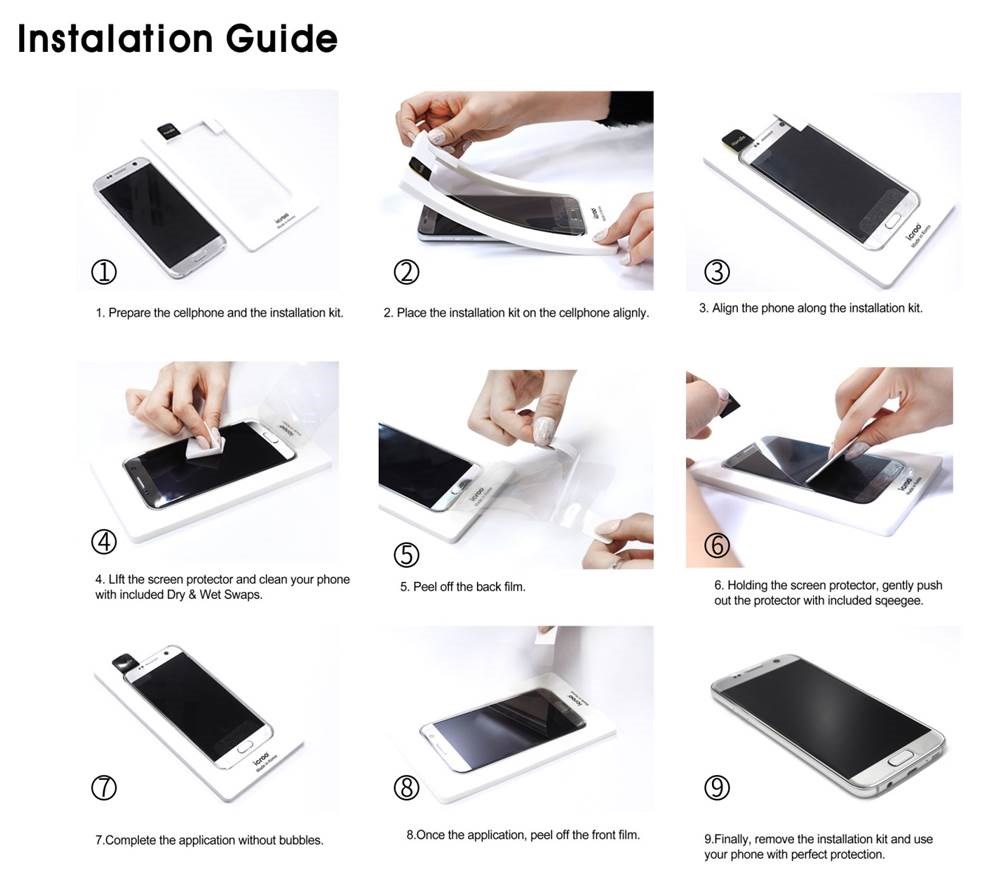 Instalation Guide

①

1. Prepare the cellphone and the installation kit.

②

2. Place the installation kit on the cellphone alignly.

③

3. Align the phone along the installation kit.

④

4. LIft the screen protector and clean your phone with included Dry & Wet Swaps.

⑤

5. Peel off the back film.

⑥

6. Holding the screen protector, gently push out the protector with included sqeegee.

⑦

7.Complete the application without bubbles.

⑧

8.Once the application, peel off the front film.

⑨

9.Finally, remove the installation kit and use your phone with perfect protection.