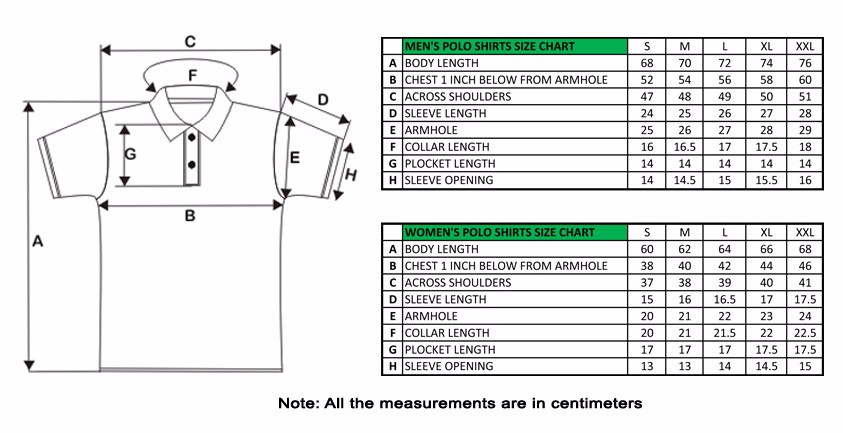 C
F
D
G
E
H
B
A

| | MEN'S POLO SHIRTS SIZE CHART | S | M | L | XL | XXL |
|---|---|---|---|---|---|---|
| A | BODY LENGTH | 68 | 70 | 72 | 74 | 76 |
| B | CHEST 1 INCH BELOW FROM ARMHOLE | 52 | 54 | 56 | 58 | 60 |
| C | ACROSS SHOULDERS | 47 | 48 | 49 | 50 | 51 |
| D | SLEEVE LENGTH | 24 | 25 | 26 | 27 | 28 |
| E | ARMHOLE | 25 | 26 | 27 | 28 | 29 |
| F | COLLAR LENGTH | 16 | 16.5 | 17 | 17.5 | 18 |
| G | PLOCKET LENGTH | 14 | 14 | 14 | 14 | 14 |
| H | SLEEVE OPENING | 14 | 14.5 | 15 | 15.5 | 16 |

| | WOMEN'S POLO SHIRTS SIZE CHART | S | M | L | XL | XXL |
|---|---|---|---|---|---|---|
| A | BODY LENGTH | 60 | 62 | 64 | 66 | 68 |
| B | CHEST 1 INCH BELOW FROM ARMHOLE | 38 | 40 | 42 | 44 | 46 |
| C | ACROSS SHOULDERS | 37 | 38 | 39 | 40 | 41 |
| D | SLEEVE LENGTH | 15 | 16 | 16.5 | 17 | 17.5 |
| E | ARMHOLE | 20 | 21 | 22 | 23 | 24 |
| F | COLLAR LENGTH | 20 | 21 | 21.5 | 22 | 22.5 |
| G | PLOCKET LENGTH | 17 | 17 | 17 | 17.5 | 17.5 |
| H | SLEEVE OPENING | 13 | 13 | 14 | 14.5 | 15 |

Note: All the measurements are in centimeters